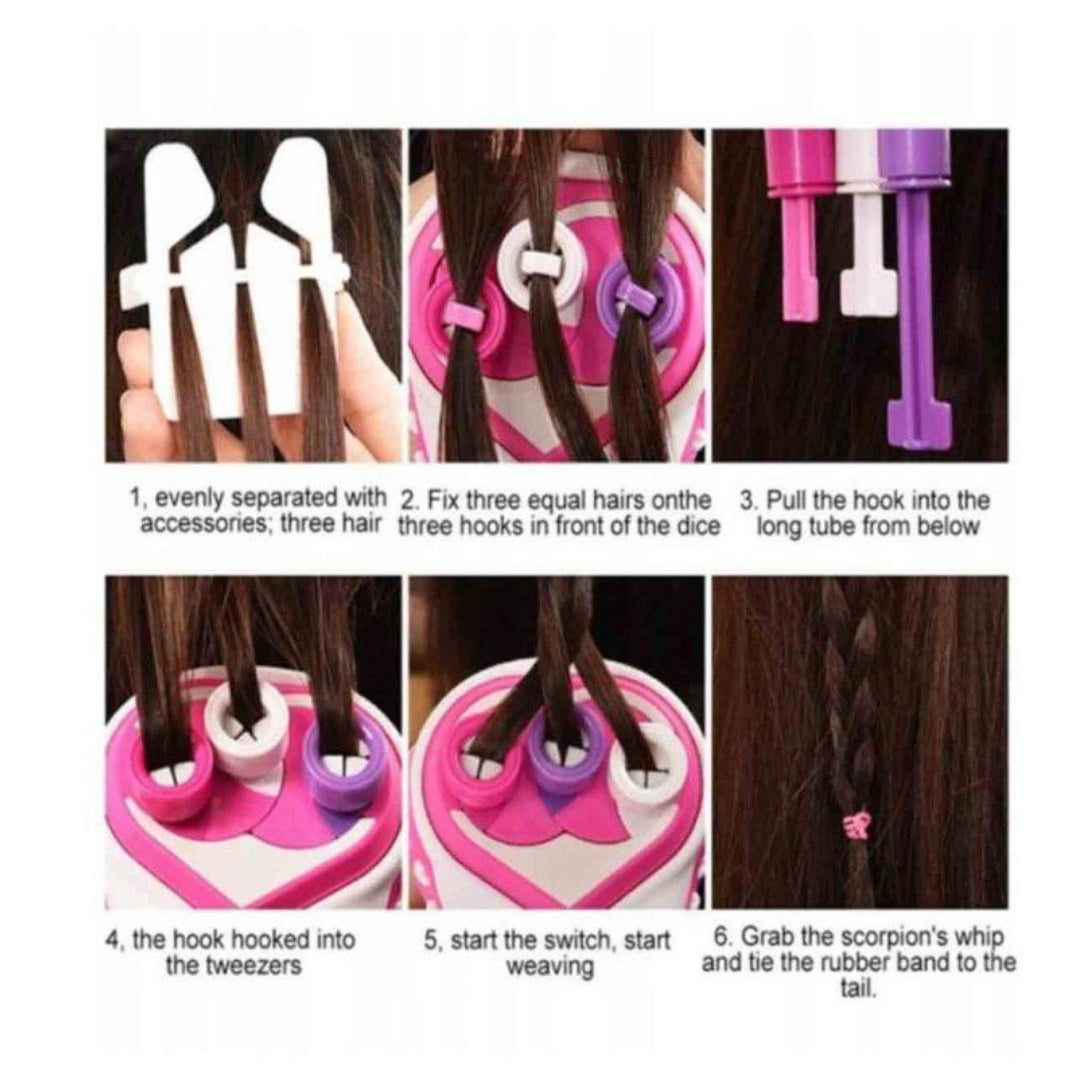 1, evenly separated with accessories; three hair

2. Fix three equal hairs onthe three hooks in front of the dice

3. Pull the hook into the long tube from below

4, the hook hooked into the tweezers

5, start the switch, start weaving

6. Grab the scorpion's whip and tie the rubber band to the tail.